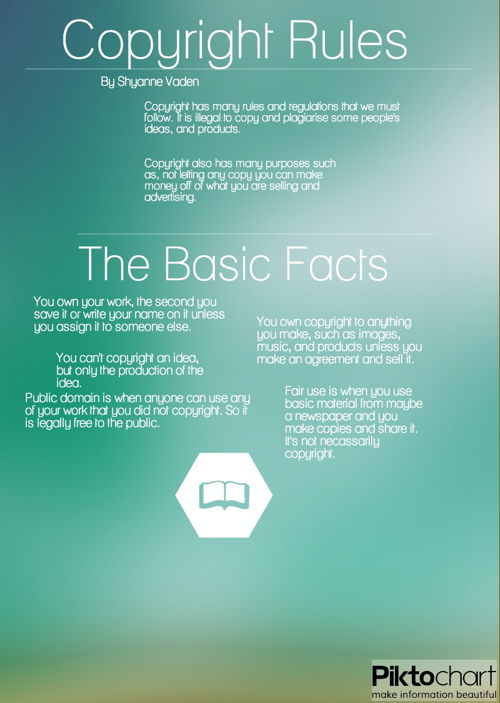 Copyright Rules

By Shyanne Vaden

Copyright has many rules and regulations that we must follow. It is illegal to copy and plagiarise some people's ideas, and products.

Copyright also has many purposes such as, not letting any copy you can make money off of what you are selling and advertising.

The Basic Facts

You own your work, the second you save it or write your name on it unless you assign it to someone else.

You can't copyright an idea, but only the production of the idea.

Public domain is when anyone can use any of your work that you did not copyright. So it is legally free to the public.

You own copyright to anything you make, such as images, music, and products unless you make an agreement and sell it.

Fair use is when you use basic material from maybe a newspaper and you make copies and share it. It's not necassarily copyright.

Piktochart
make information beautiful